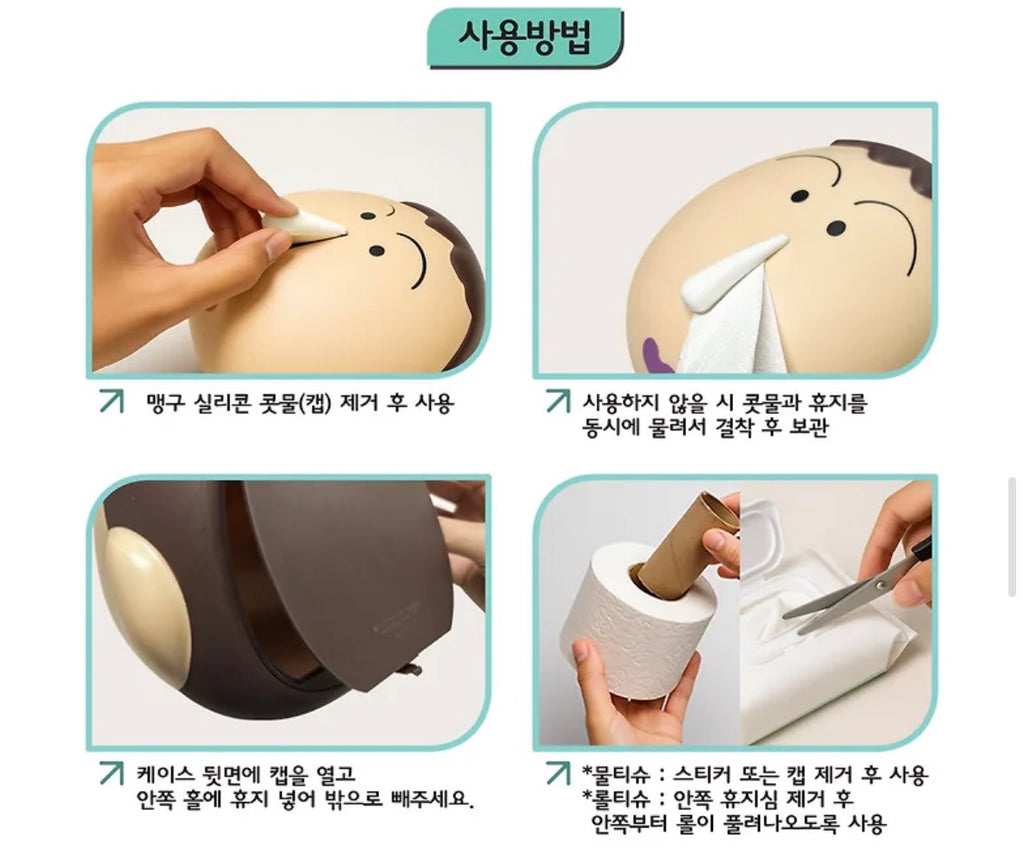 사용방법

맹구 실리콘 콧물(캡) 제거 후 사용

사용하지 않을 시 콧물과 휴지를 동시에 물려서 결착 후 보관

케이스 뒷면에 캡을 열고 안쪽 홀에 휴지 넣어 밖으로 빼주세요.

*물티슈 : 스티커 또는 캡 제거 후 사용
*롤티슈 : 안쪽 휴지심 제거 후 안쪽부터 롤이 풀려나오도록 사용